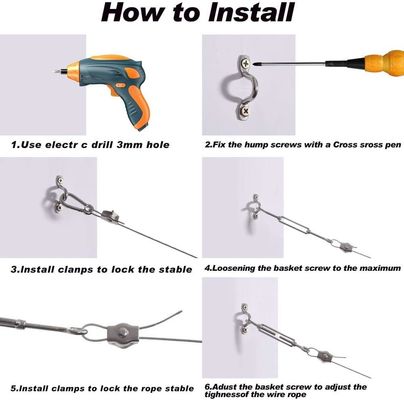 How to Install

1.Use electr c drill 3mm hole

2.Fix the hump screws with a Cross sross pen

3.Install clanps to lock the stable

4.Loosening the basket screw to the maximum

5.Install clamps to lock the rope stable

6.Adust the basket screw to adjust the tighnessof the wire rope